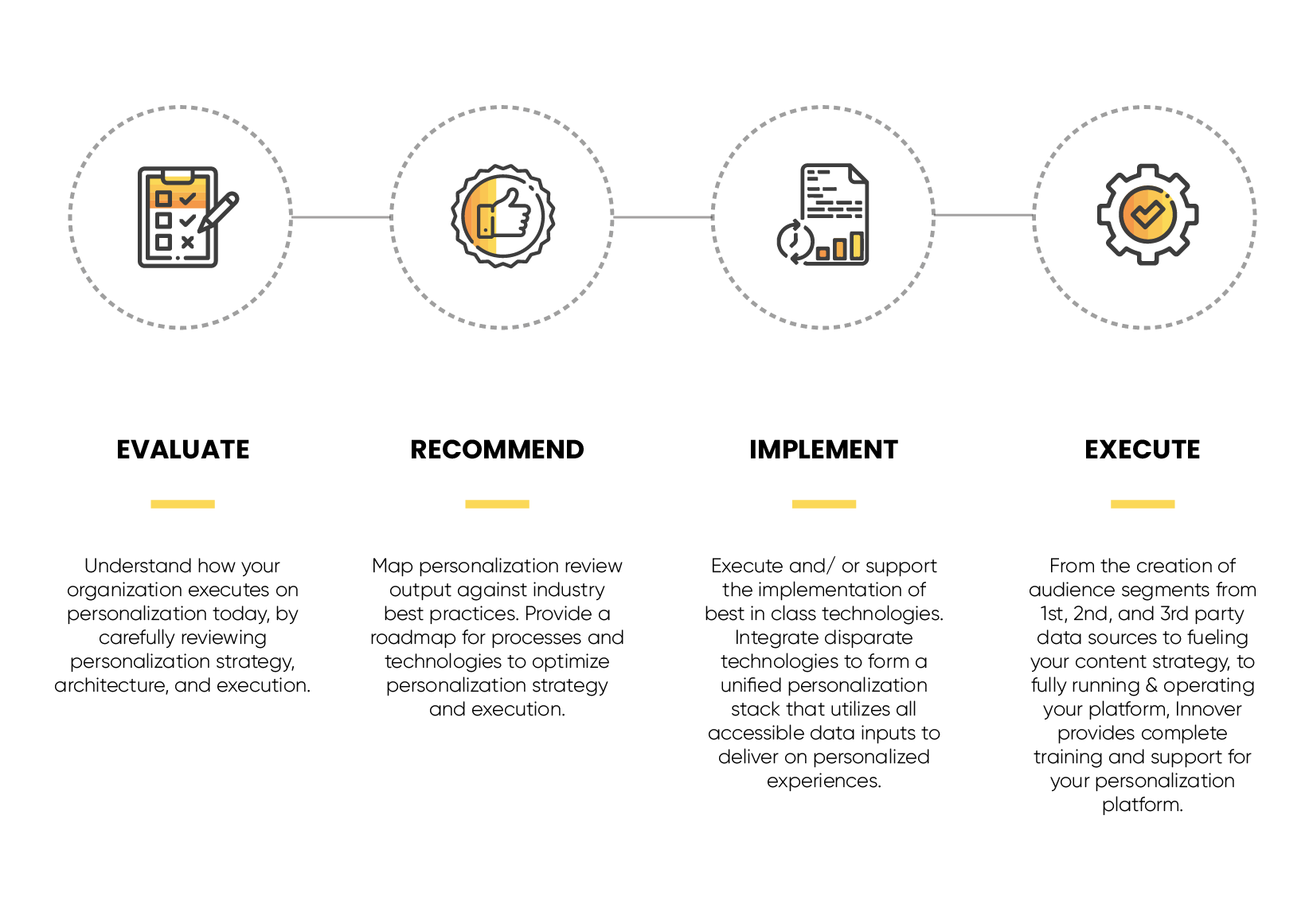 EVALUATE

Understand how your organization executes on personalization today, by carefully reviewing personalization strategy, architecture, and execution.

RECOMMEND

Map personalization review output against industry best practices. Provide a roadmap for processes and technologies to optimize personalization strategy and execution.

IMPLEMENT

Execute and/ or support the implementation of best in class technologies. Integrate disparate technologies to form a unified personalization stack that utilizes all accessible data inputs to deliver on personalized experiences.

EXECUTE

From the creation of audience segments from 1st, 2nd, and 3rd party data sources to fueling your content strategy, to fully running & operating your platform, Innover provides complete training and support for your personalization platform.